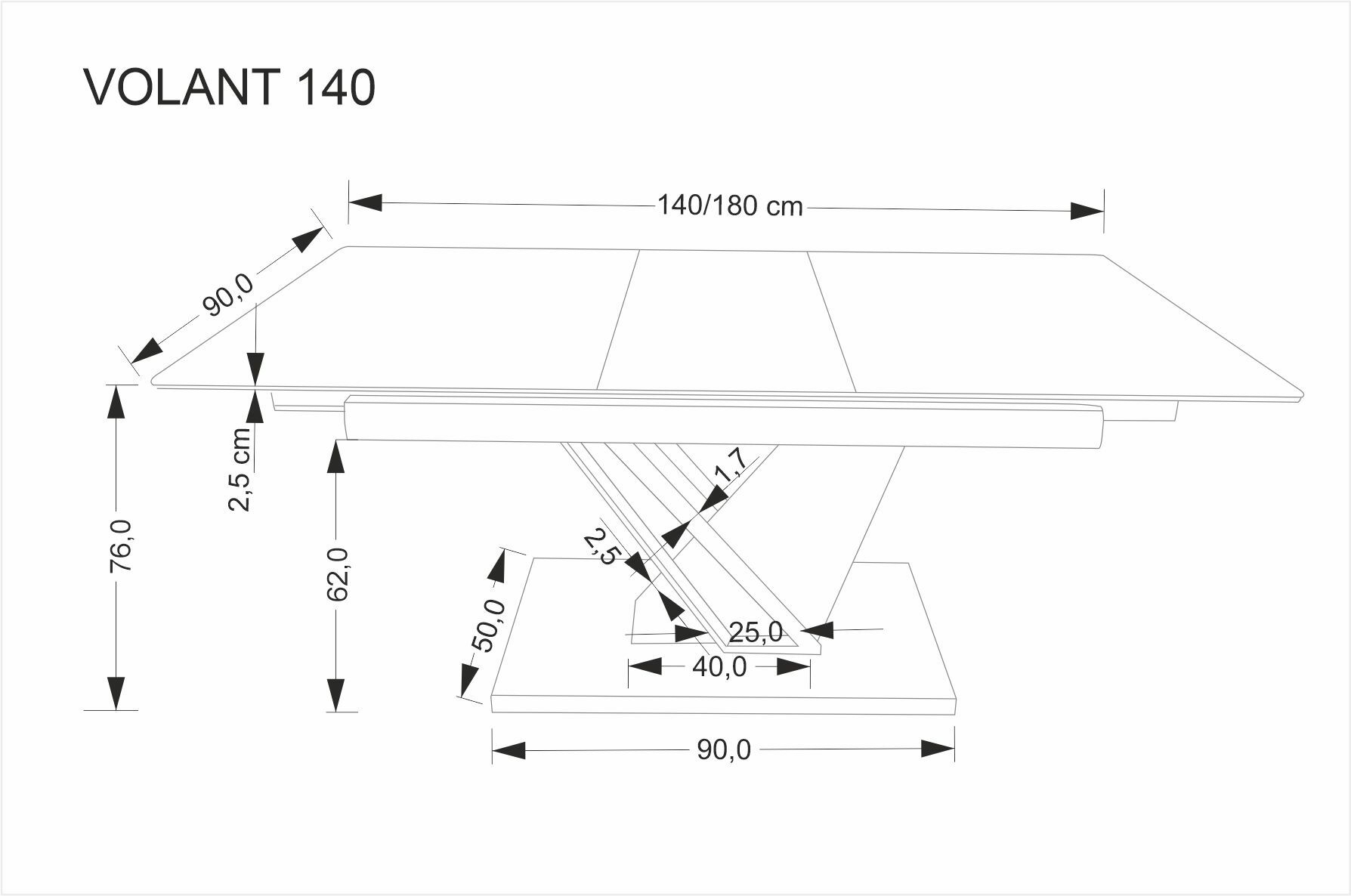 VOLANT 140

140/180 cm

90,0

2,5 cm

76,0

62,0

1,7

2,5

50,0

25,0

40,0

90,0