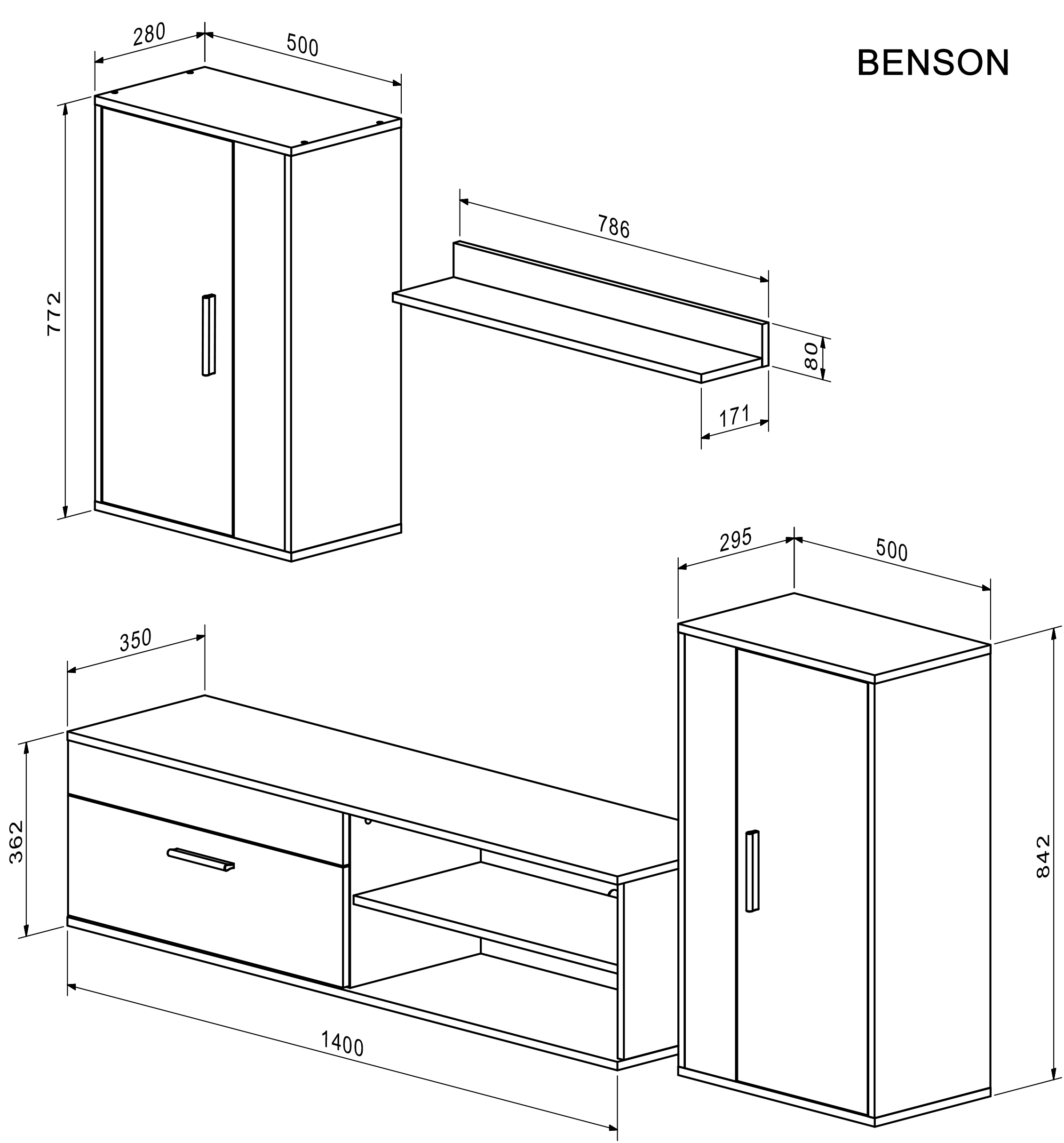 280
500
BENSON
772
786
80
171
295
500
350
362
842
1400